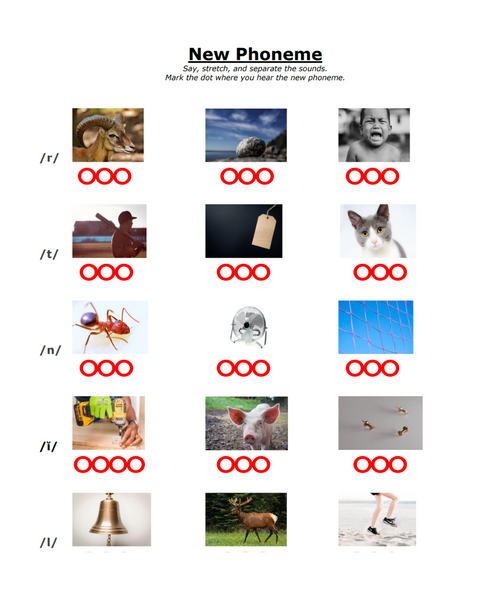 New Phoneme

Say, stretch, and separate the sounds.
Mark the dot where you hear the new phoneme.

/r/

/t/

/n/

/ĭ/

/l/